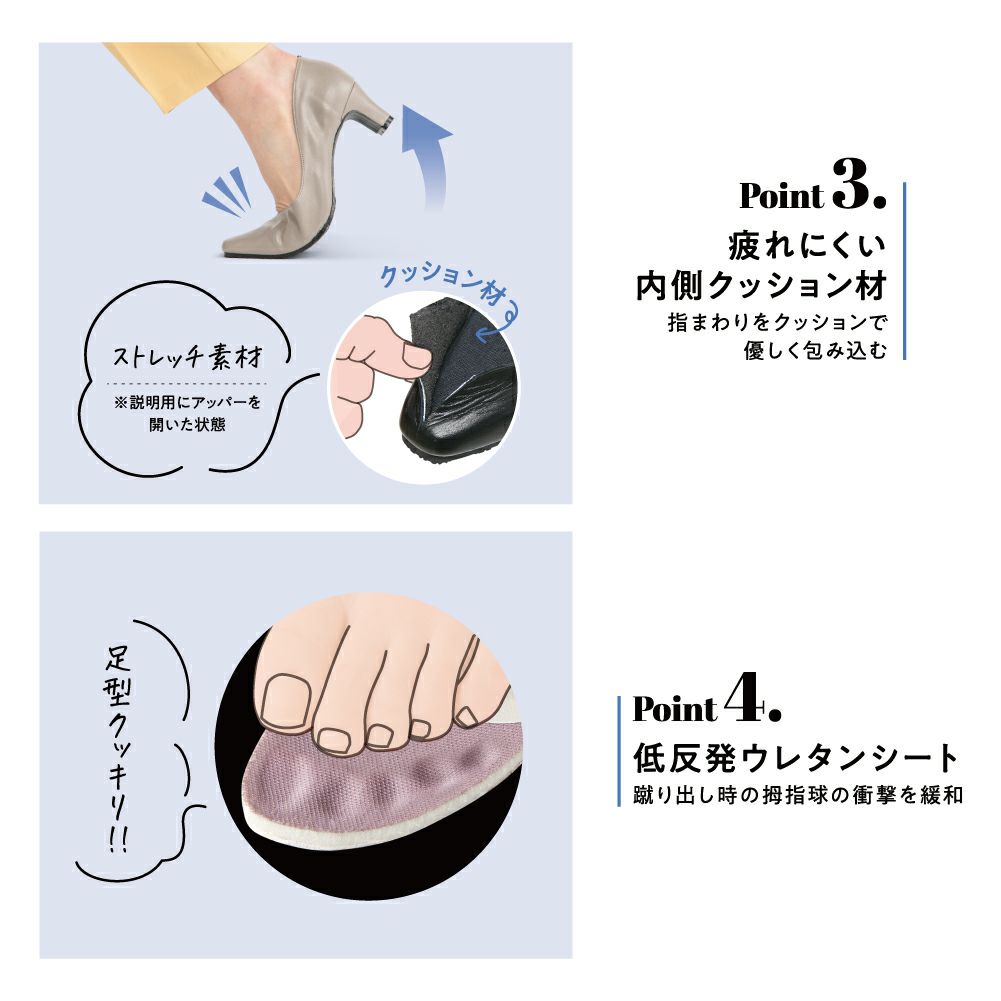 クッション材

ストレッチ素材

※説明用にアッパーを開いた状態

Point 3.

疲れにくい
内側クッション材

指まわりをクッションで
優しく包み込む

足型クッキリ!!

Point 4.

低反発ウレタンシート

蹴り出し時の拇指球の衝撃を緩和