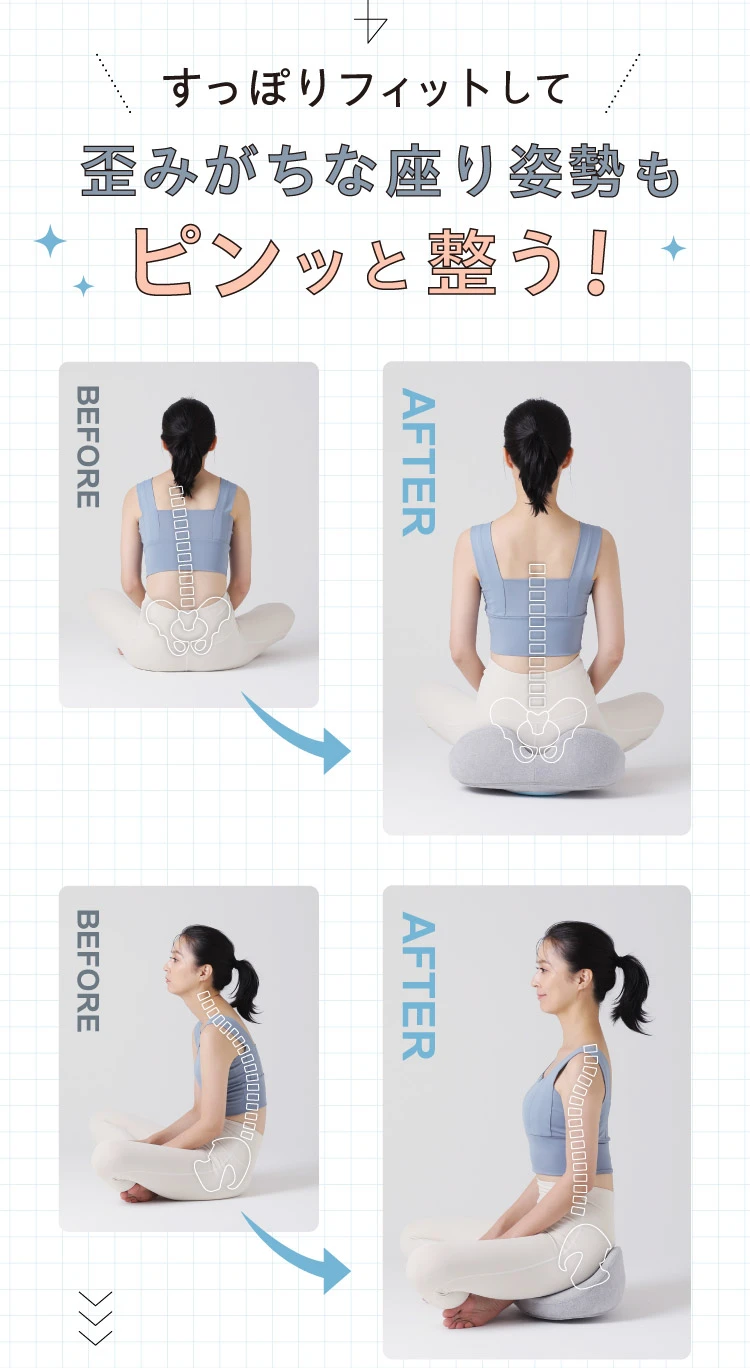 すっぽりフィットして
歪みがちな座り姿勢も
ピンッと整う!

BEFORE

AFTER

BEFORE

AFTER